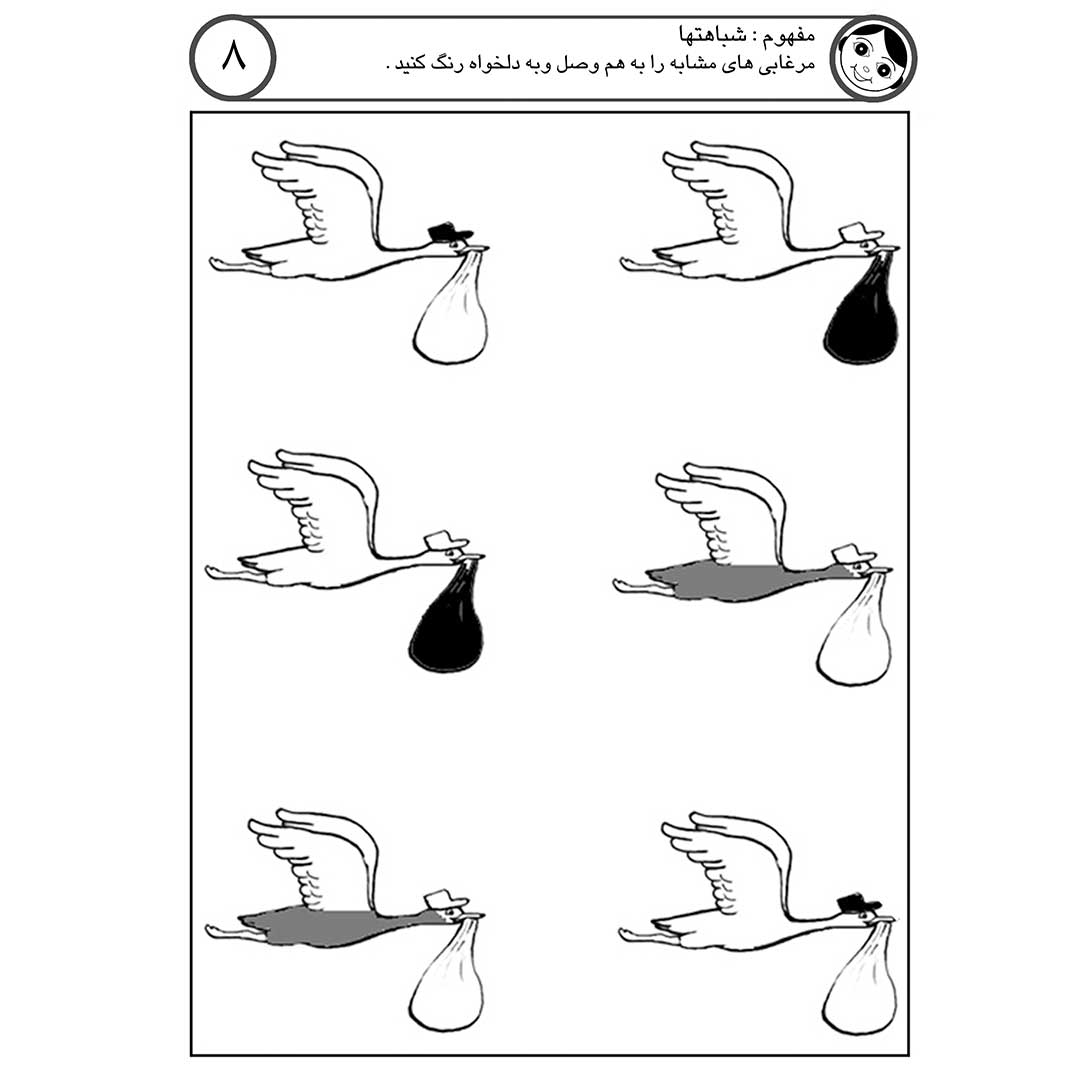 مفهوم : شباهتها
مرغابی های مشابه را به هم وصل وبه دلخواه رنگ کنید .

۸